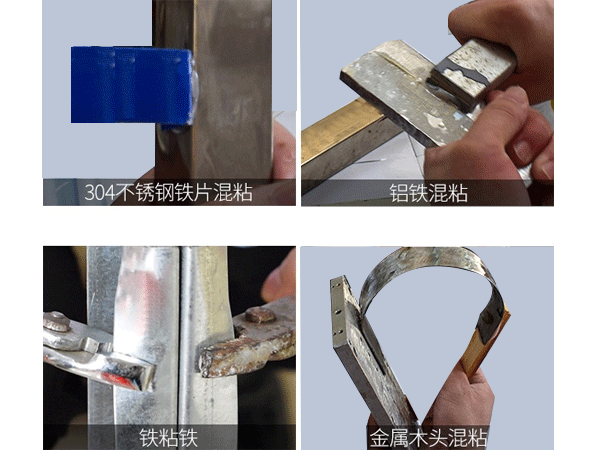 304不锈钢铁片混粘

铝铁混粘

铁粘铁

金属木头混粘